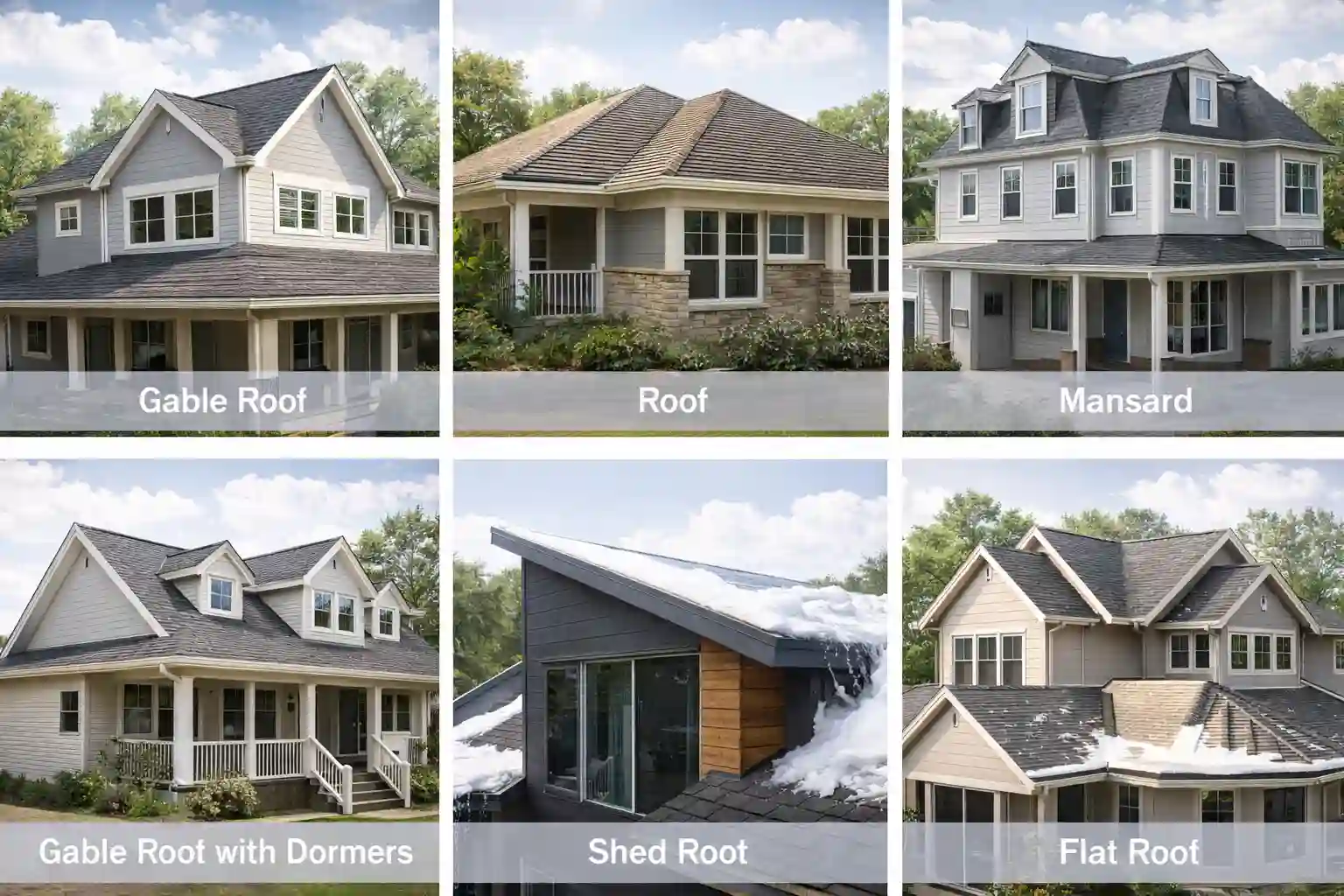 Gable Roof

Roof

Mansard

Gable Root with Dormers

Shed Root

Flat Roof